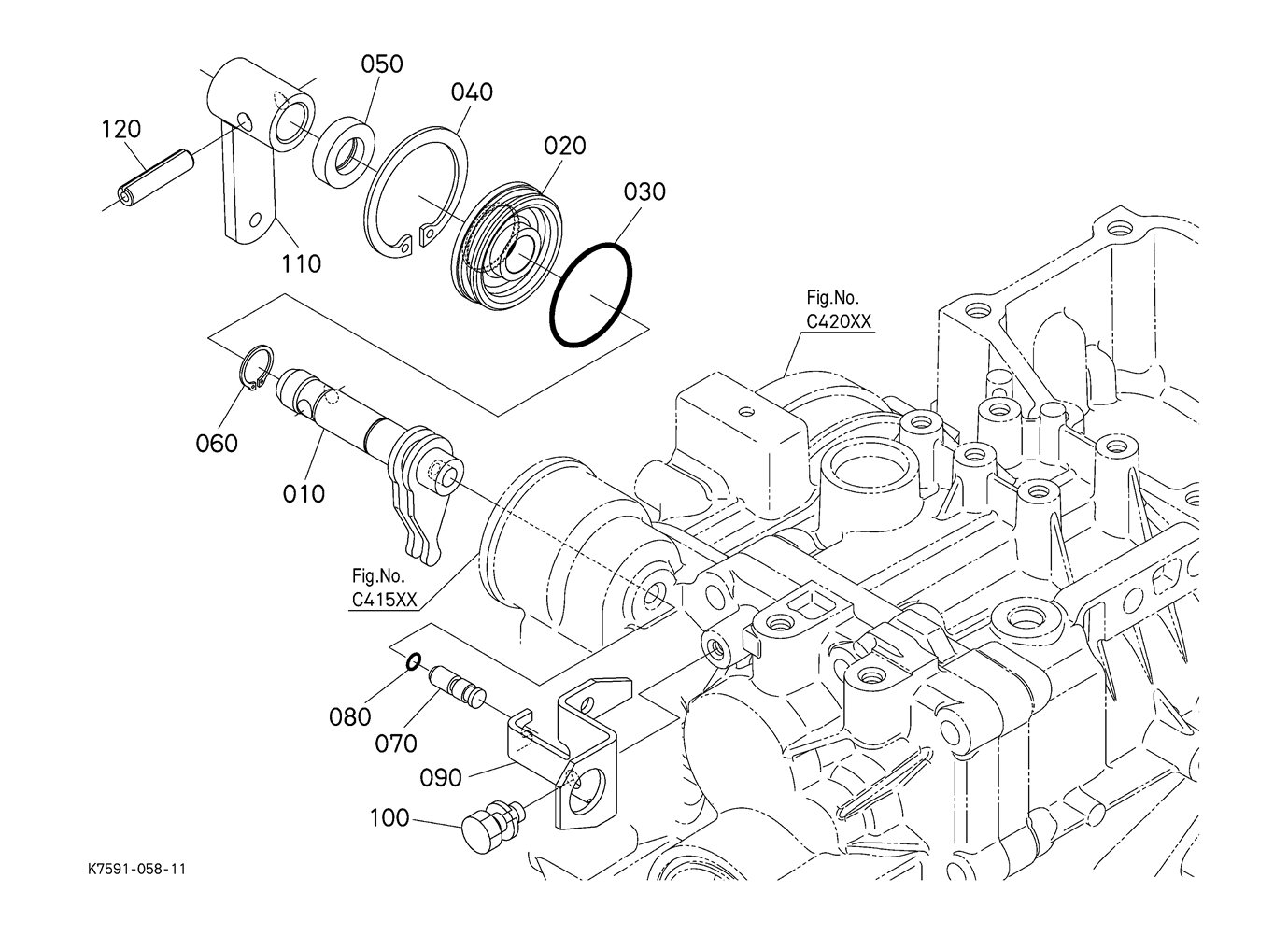 050
040
120
020
030
110
Fig.No.
C420XX
060
010
Fig.No.
C415XX
080
070
090
100
K7591-058-11